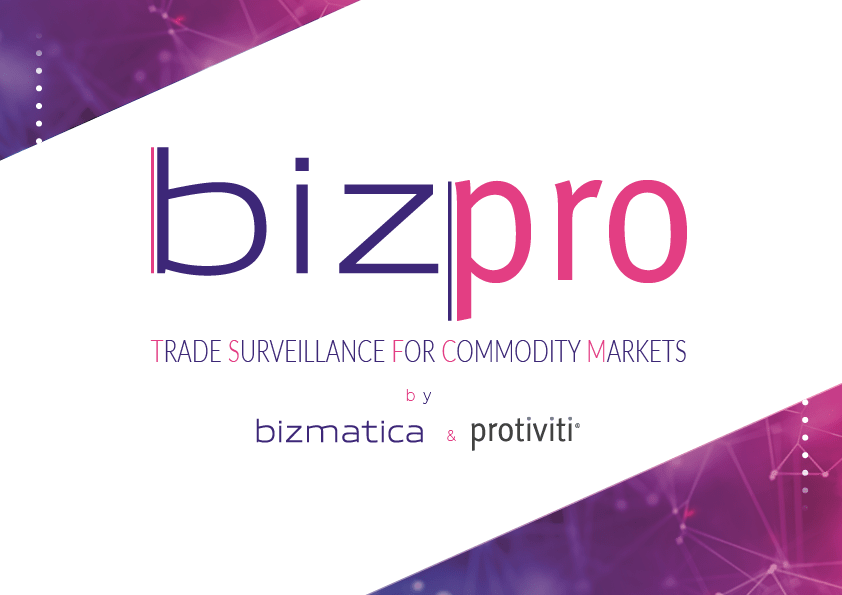 bizpro

TRADE SURVEILLANCE FOR COMMODITY MARKETS

by

bizmatica & protiviti®